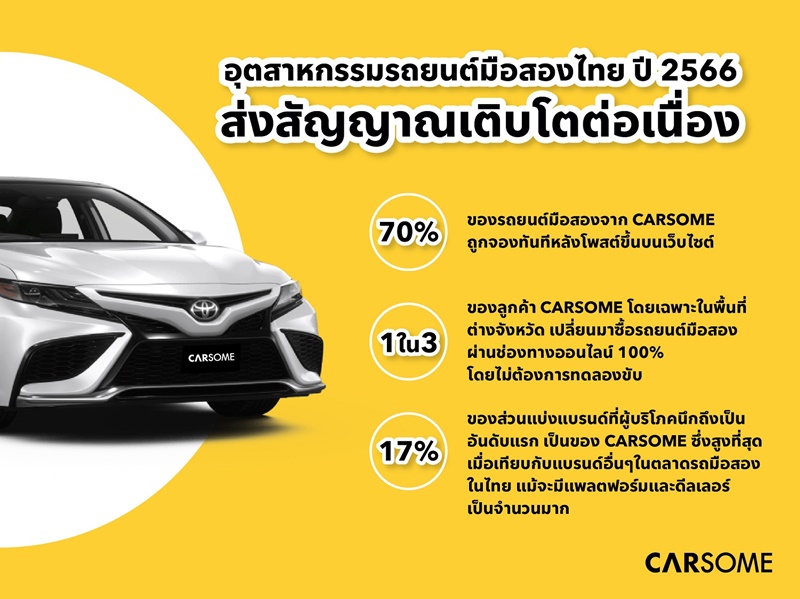 อุตสาหกรรมรถยนต์มือสองไทย ปี 2566
ส่งสัญญาณเติบโตต่อเนื่อง

70%
ของรถยนต์มือสองจาก CARSOME ถูกจองทันทีหลังโพสต์ขึ้นบนเว็บไซต์

1ใน3
ของลูกค้า CARSOME โดยเฉพาะในพื้นที่ต่างจังหวัด เปลี่ยนมาซื้อรถยนต์มือสองผ่านช่องทางออนไลน์ 100% โดยไม่ต้องการทดลองขับ

17%
ของส่วนแบ่งแบรนด์ที่ผู้บริโภคนึกถึงเป็นอันดับแรก เป็นของ CARSOME ซึ่งสูงที่สุดเมื่อเทียบกับแบรนด์อื่นๆในตลาดรถมือสองในไทย แม้จะมีแพลตฟอร์มและดีลเลอร์เป็นจำนวนมาก

CARSOME

CARSOME