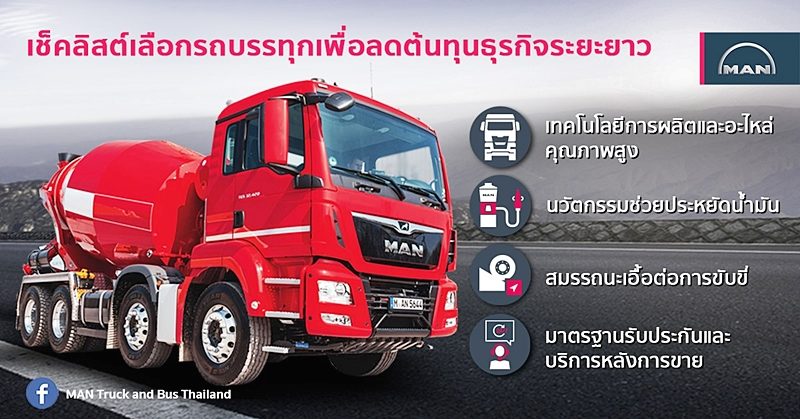 เช็คลิสต์เลือกรถบรรทุกเพื่อลดต้นทุนธุรกิจระยะยาว

MAN

เทคโนโลยีการผลิตและอะไหล่คุณภาพสูง

นวัตกรรมช่วยประหยัดน้ำมัน

สมรรถนะเอื้อต่อการขับขี่

มาตรฐานรับประกันและบริการหลังการขาย

MAN

M AN 5644

MAN Truck and Bus Thailand