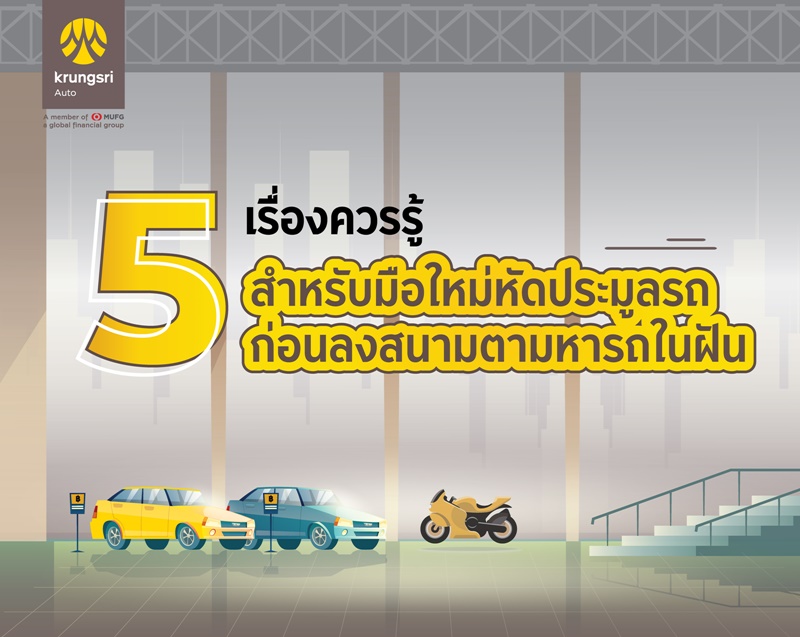 krungsri
Auto

A member of MUFG
a global financial group

5 เรื่องควรรู้
สำหรับมือใหม่หัดประมูลรถ
ก่อนลงสนามตามหารถในฝัน