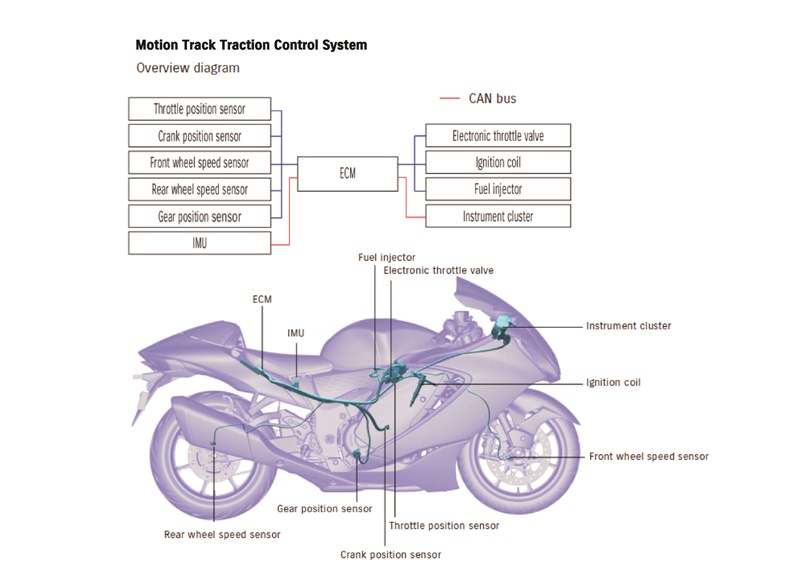 Motion Track Traction Control System

Overview diagram

CAN bus

Throttle position sensor
Crank position sensor
Front wheel speed sensor
Rear wheel speed sensor
Gear position sensor
IMU

ECM

Electronic throttle valve
Ignition coil
Fuel injector
Instrument cluster

Fuel injector
Electronic throttle valve
ECM
IMU
Instrument cluster
Ignition coil
Front wheel speed sensor
Gear position sensor
Throttle position sensor
Rear wheel speed sensor
Crank position sensor