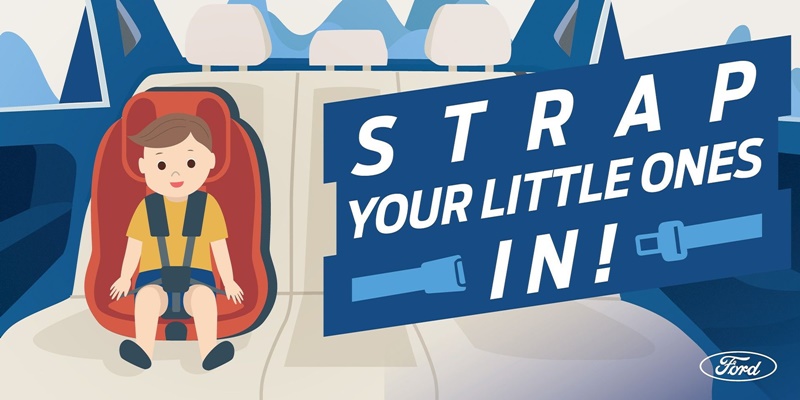 STRAP YOUR LITTLE ONES IN!

Ford