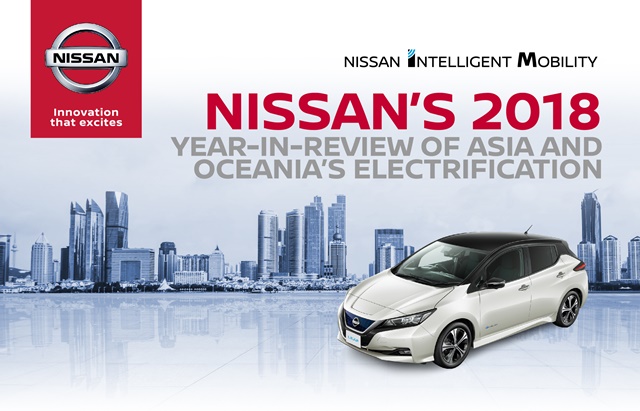 NISSAN

Innovation that excites

NISSAN INTELLIGENT MOBILITY

NISSAN'S 2018

YEAR-IN-REVIEW OF ASIA AND OCEANIA'S ELECTRIFICATION